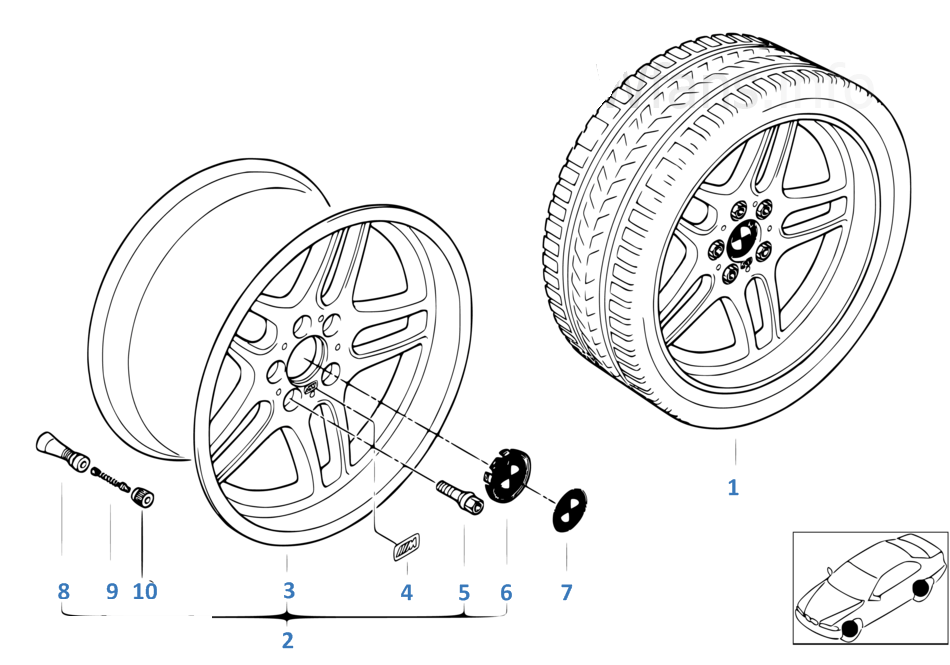 1

8 9 10 3 4 5 6 7

2