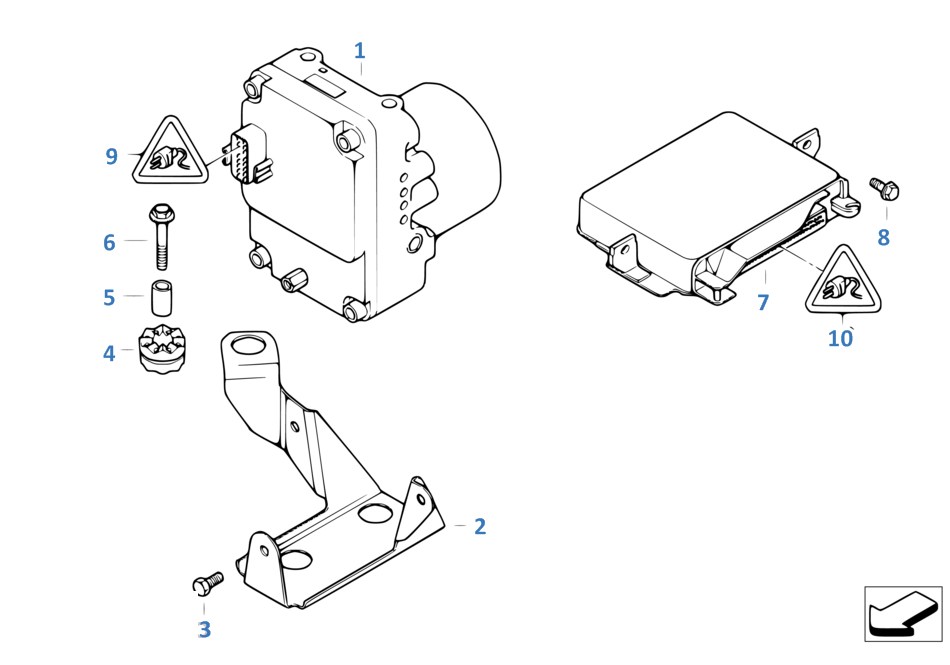 1
9
6
5
4
2
3
8
7
10