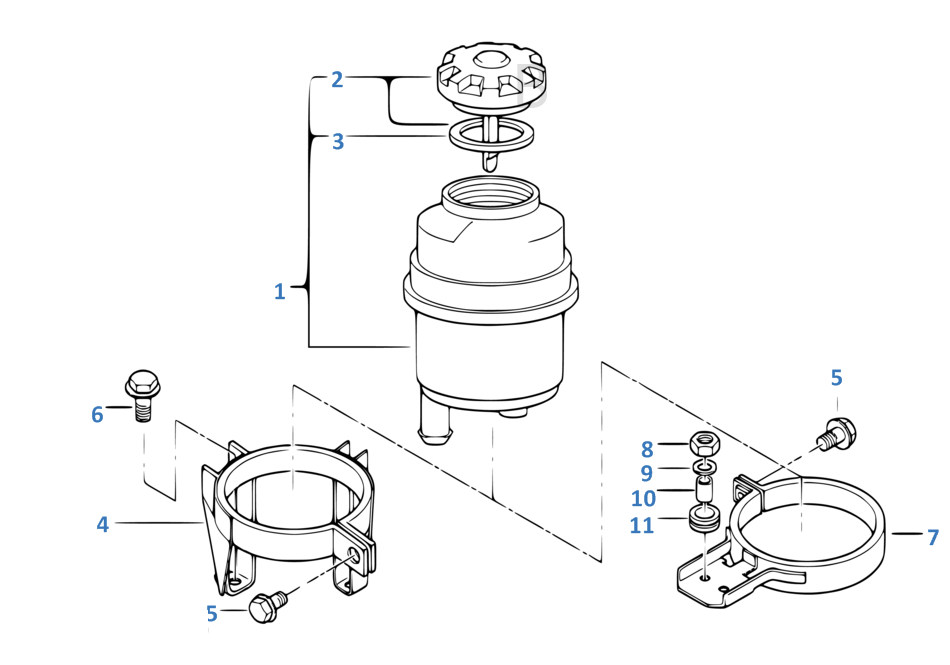 2
3
1
6
4
5
5
8
9
10
11
7