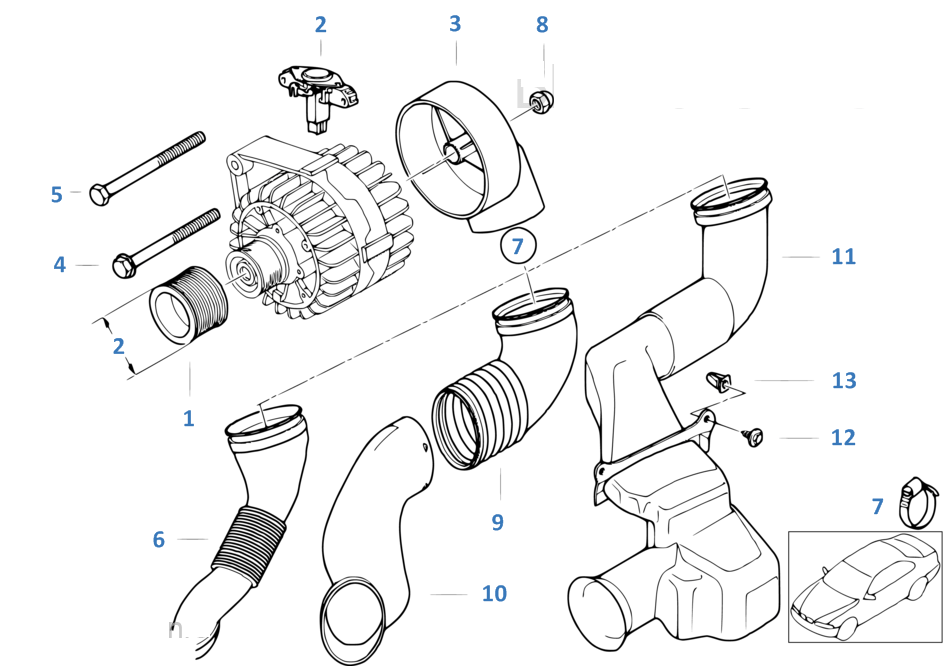 2
3
8
5
4
2
1
7
11
13
12
6
9
10
7