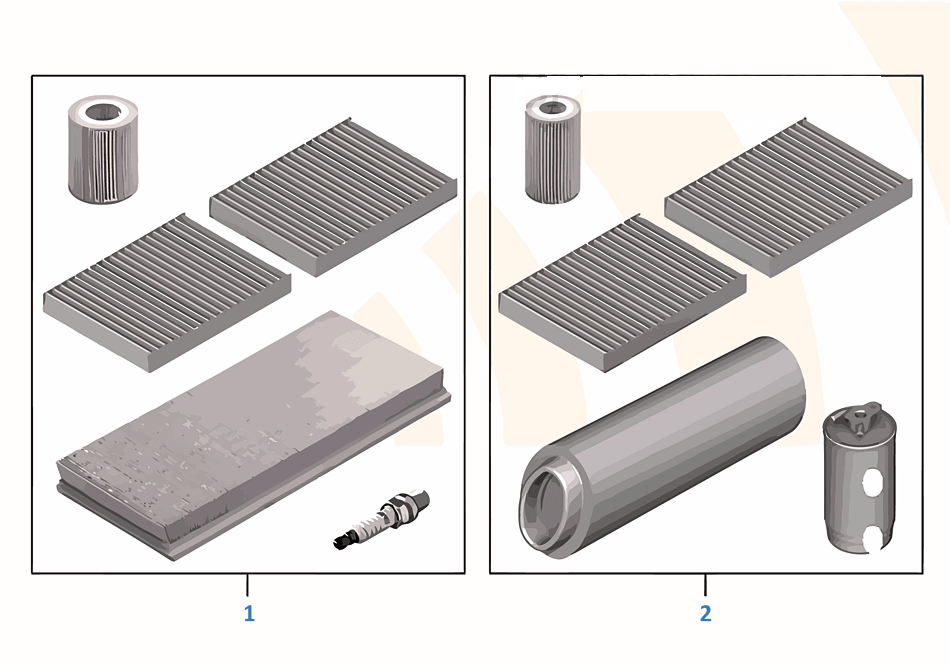 1

2