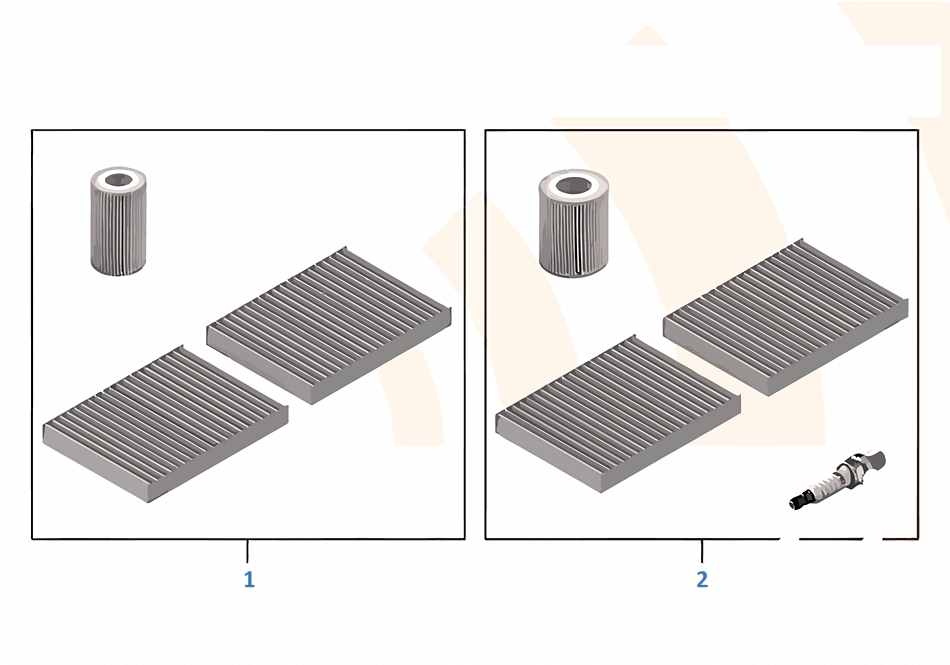 1

2