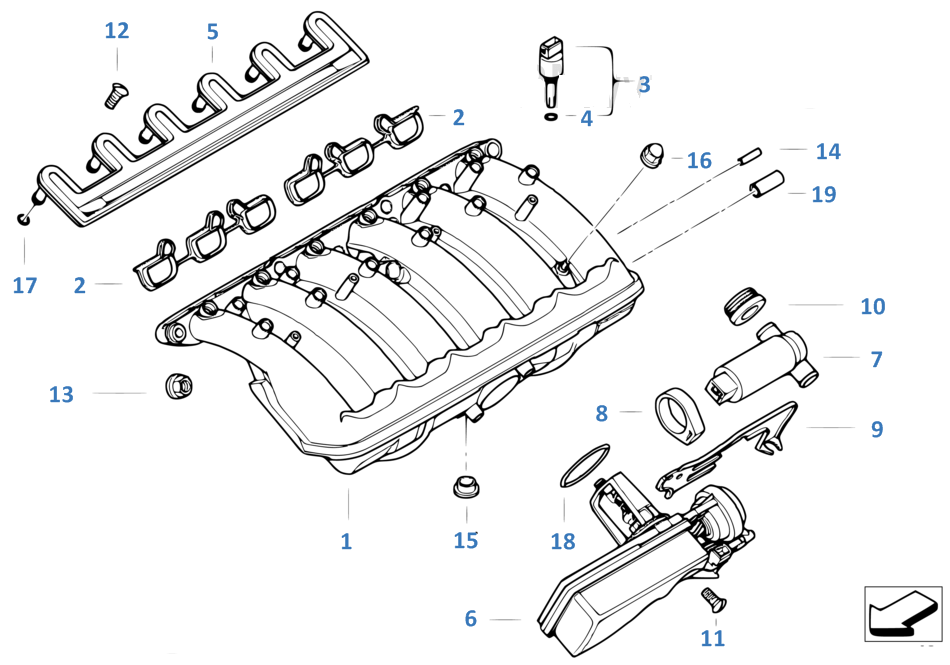 12
5
3
4
2
16
14
19
17
2
10
7
13
8
9
1
15
18
6
11