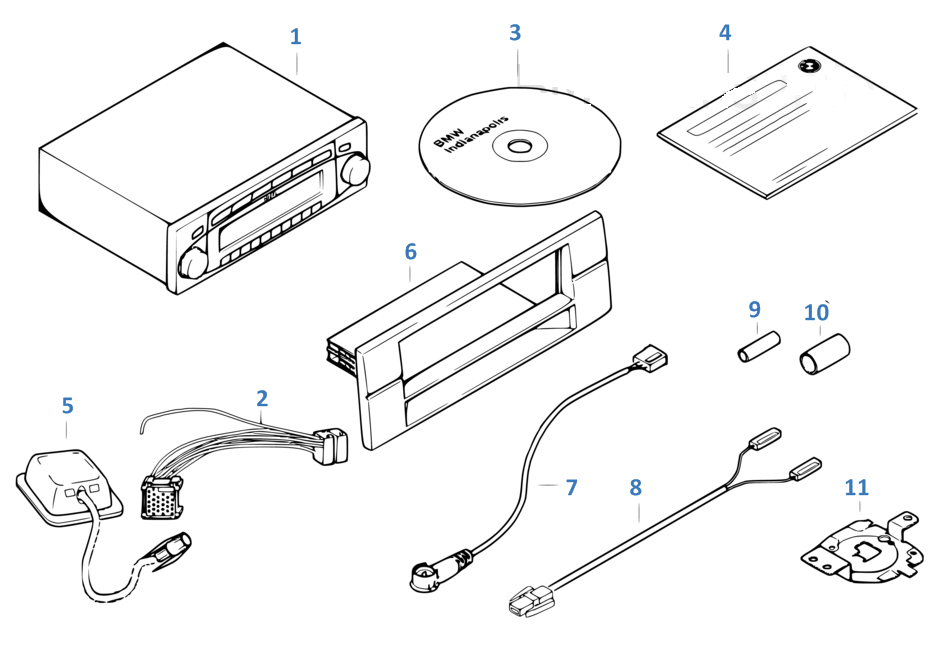 1
3
4
BMW
Indianapolis
6
9
10
5
2
7
8
11