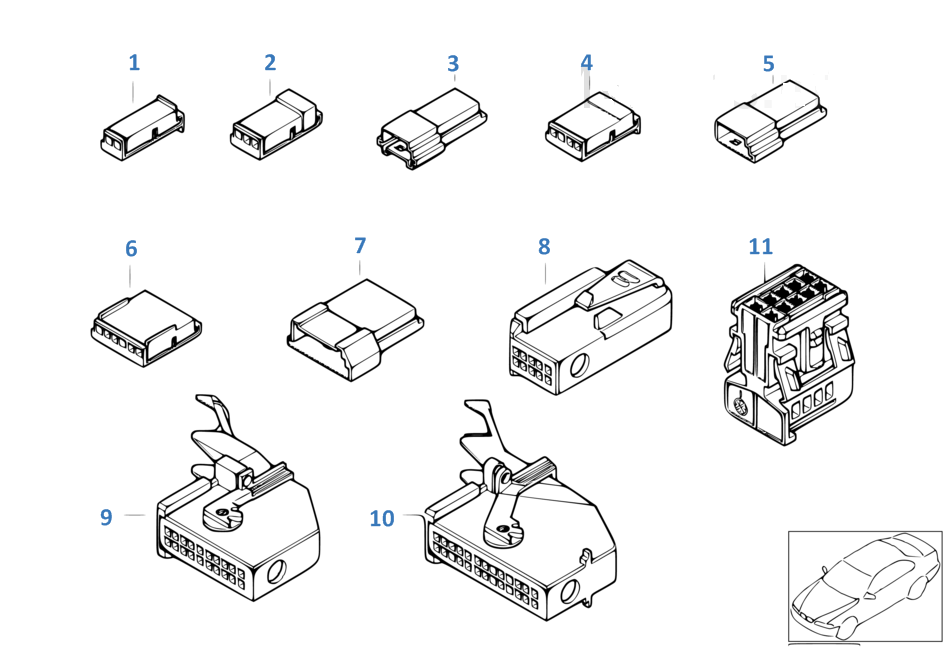 1
2
3
4
5
6
7
8
11
9
10