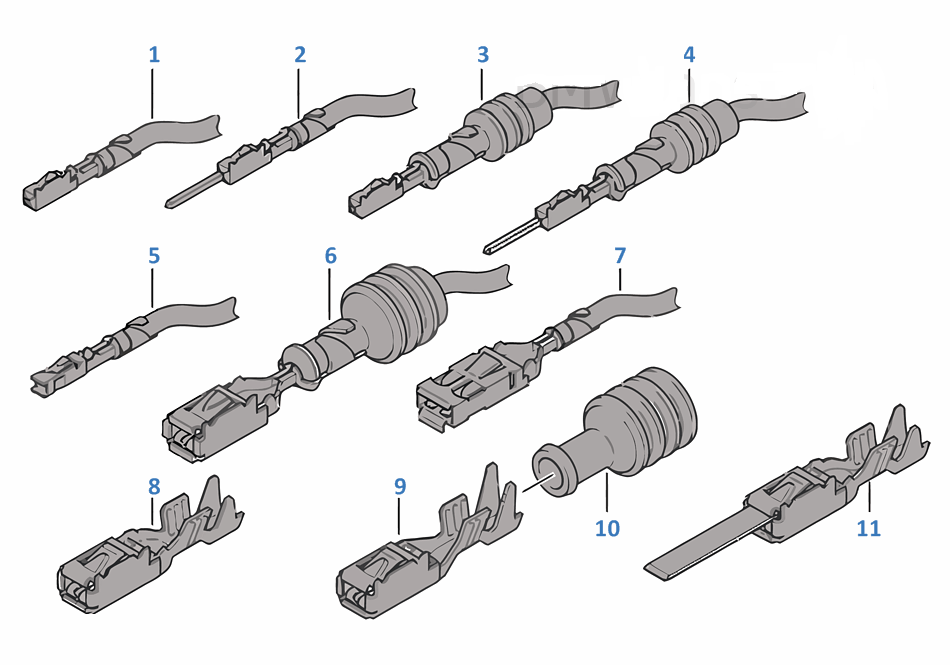 1
2
3
4
5
6
7
8
9
10
11