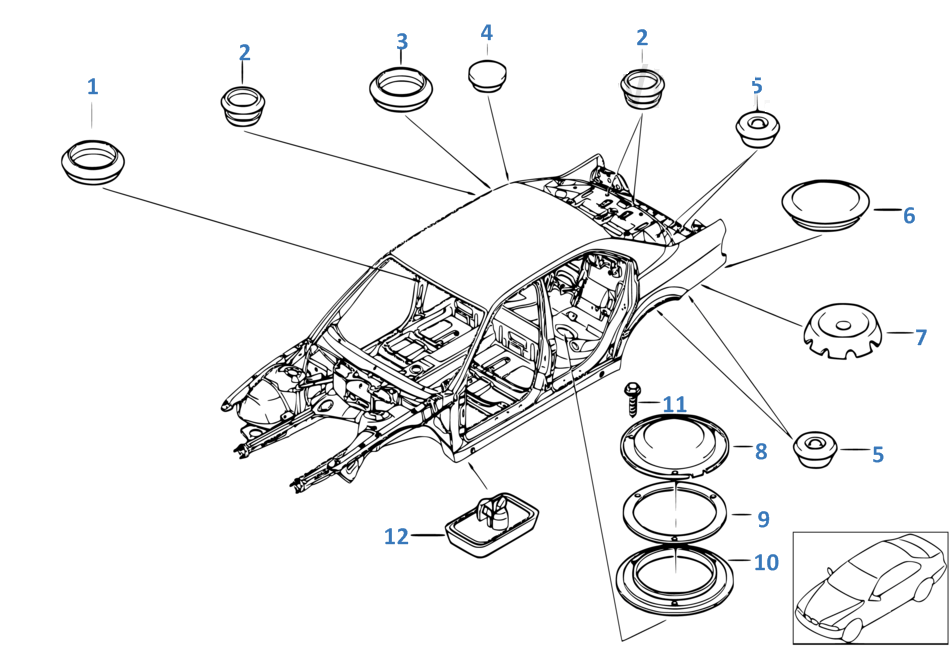 1
2
3
4
2
5
6
7
11
8
5
9
12
10