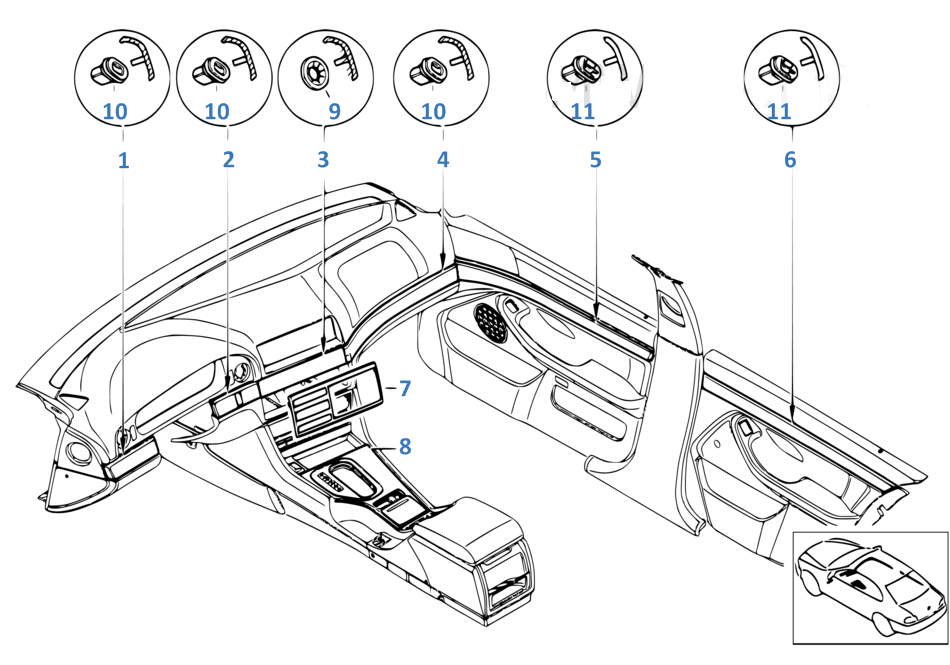 10 10 9 10 11 11

1 2 3 4 5 6

7

8