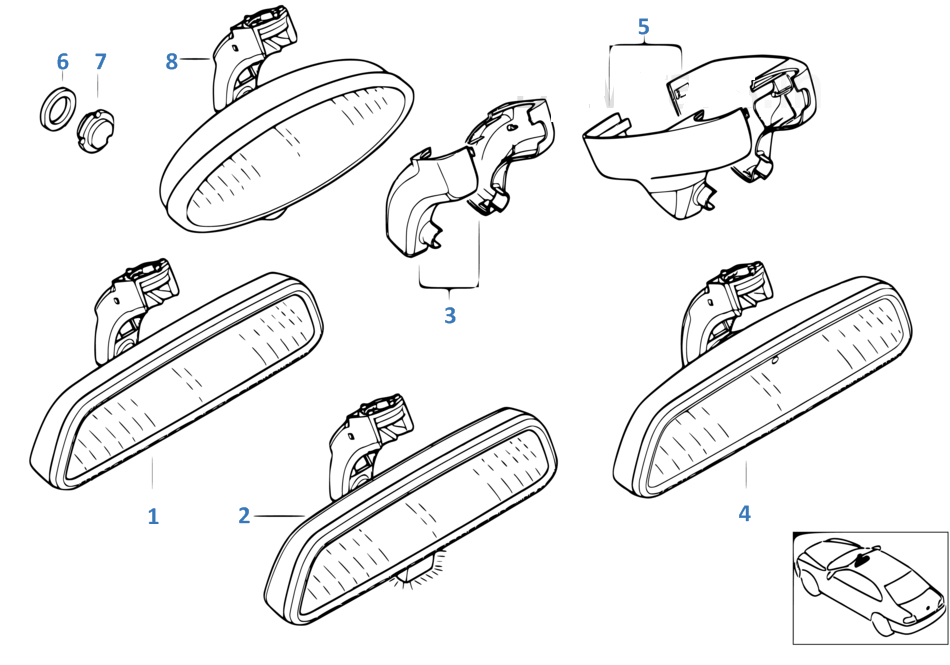 6
7
8
5
3
1
2
4