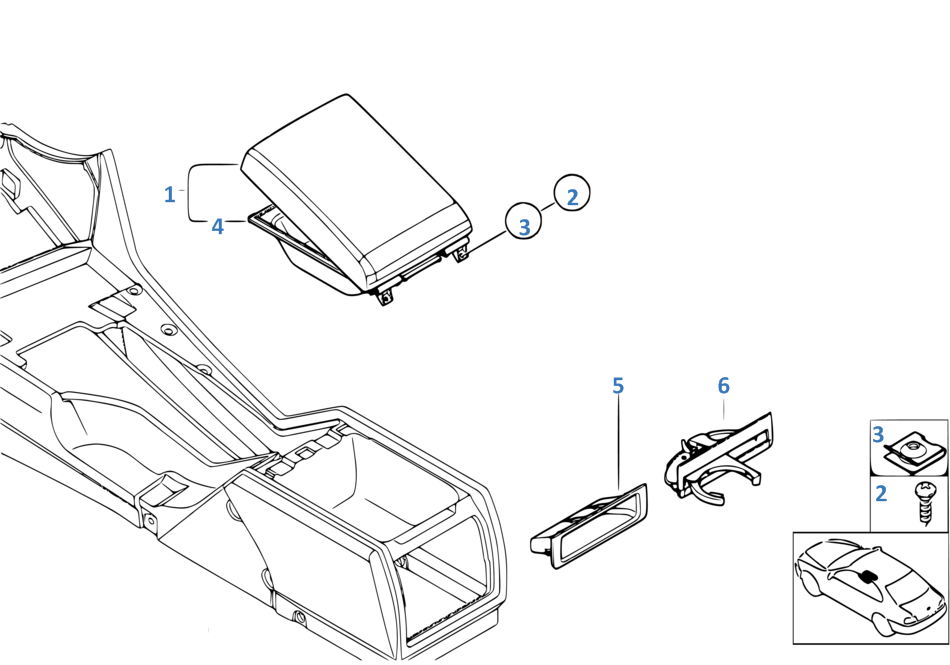 1
4
3
2
5
6
3
2