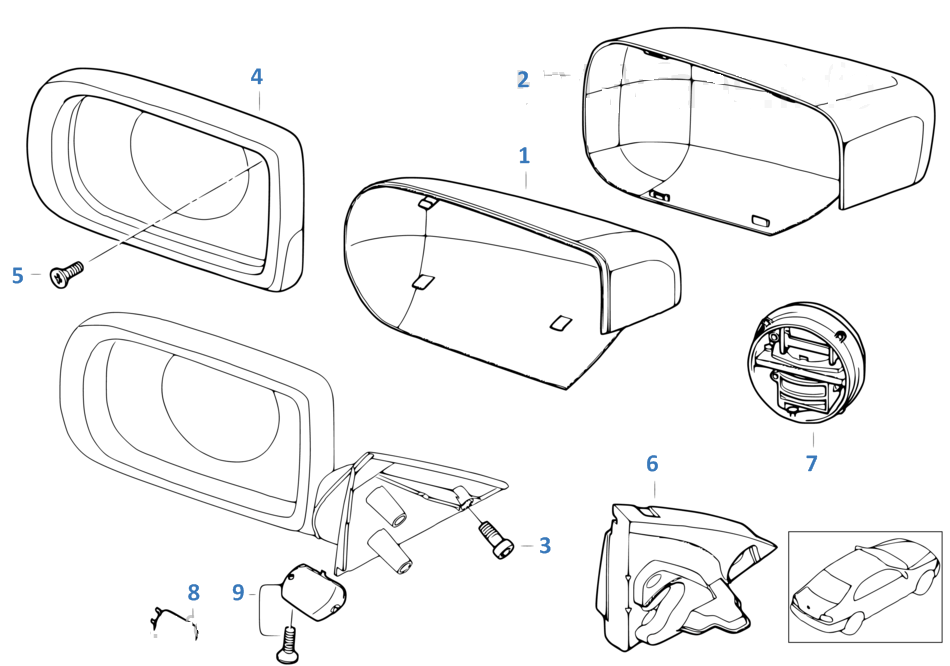 4
2
1
5
7
6
3
8
9