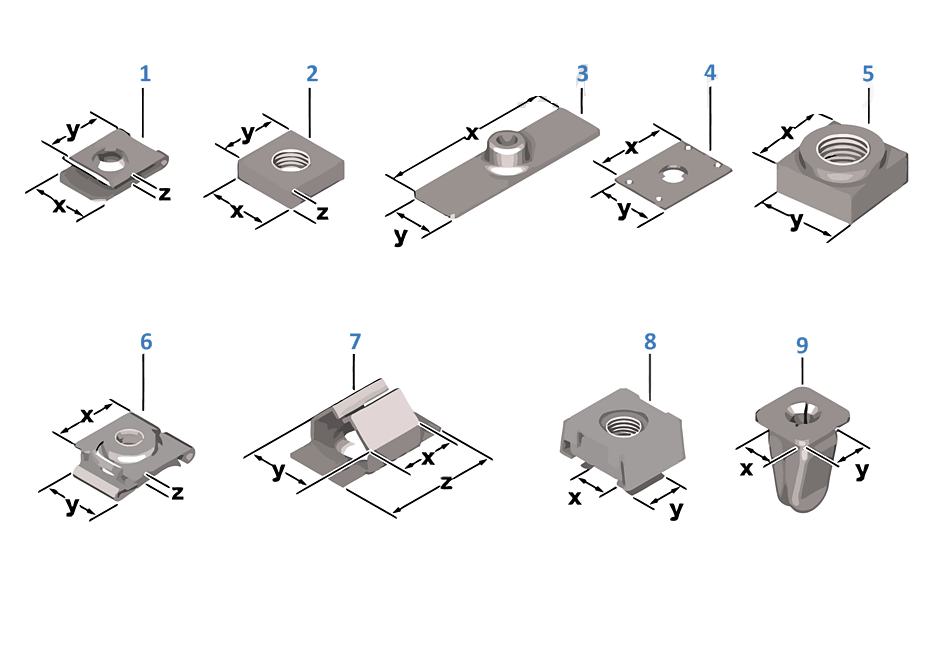 1
y
x
z

2
y
x
z

3
x
y

4
x
y

5
x
y

6
x
y
z

7
y
x
z

8
x
y

9
x
y