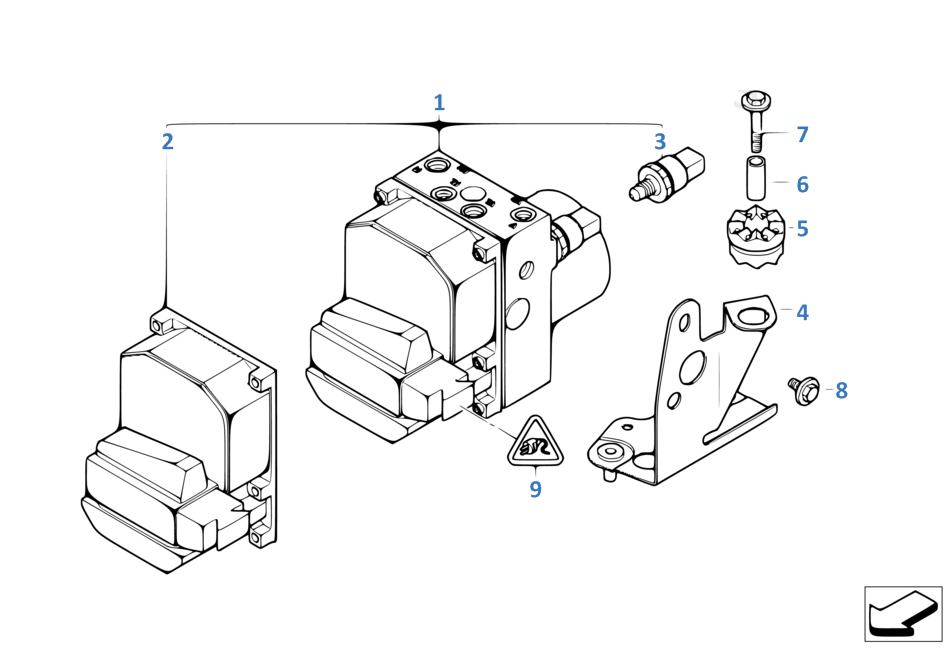 1
2
3
7
6
5
4
8
9