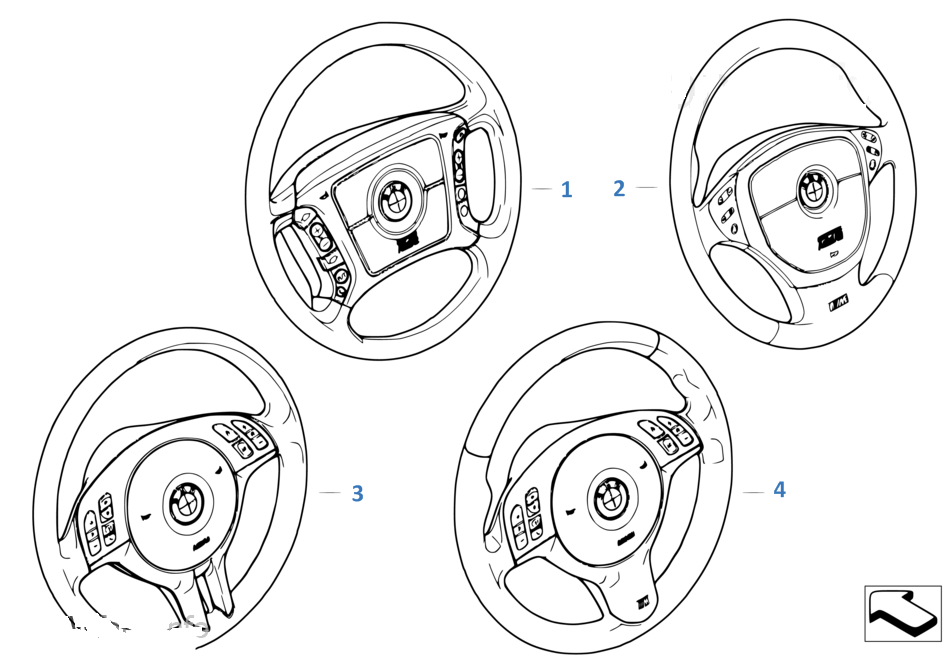 1
2
3
4