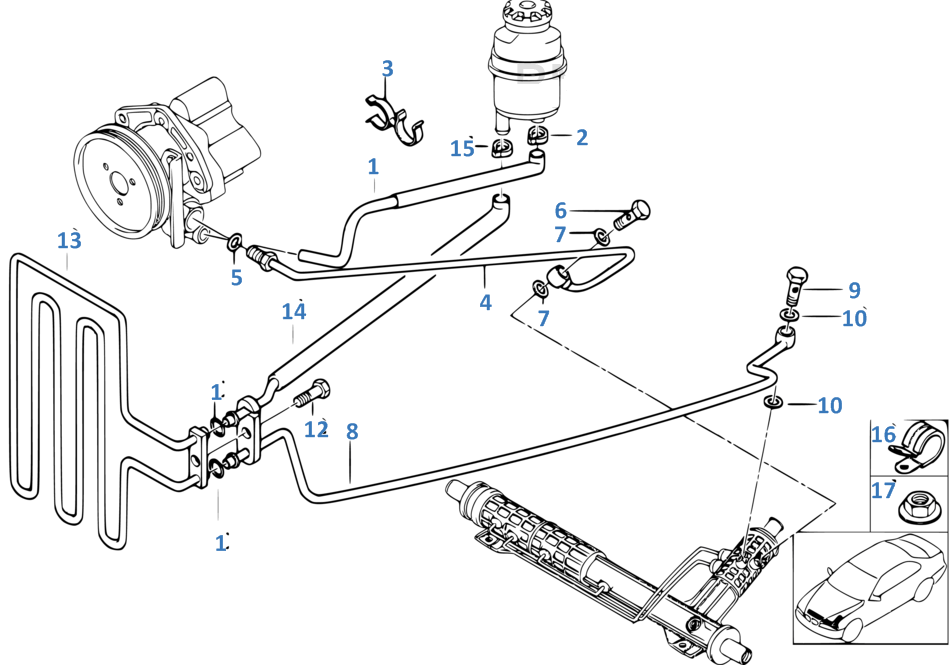 3
15
2
1
6
7
13
5
4
7
9
10
14
1
12
8
10
16
17
1